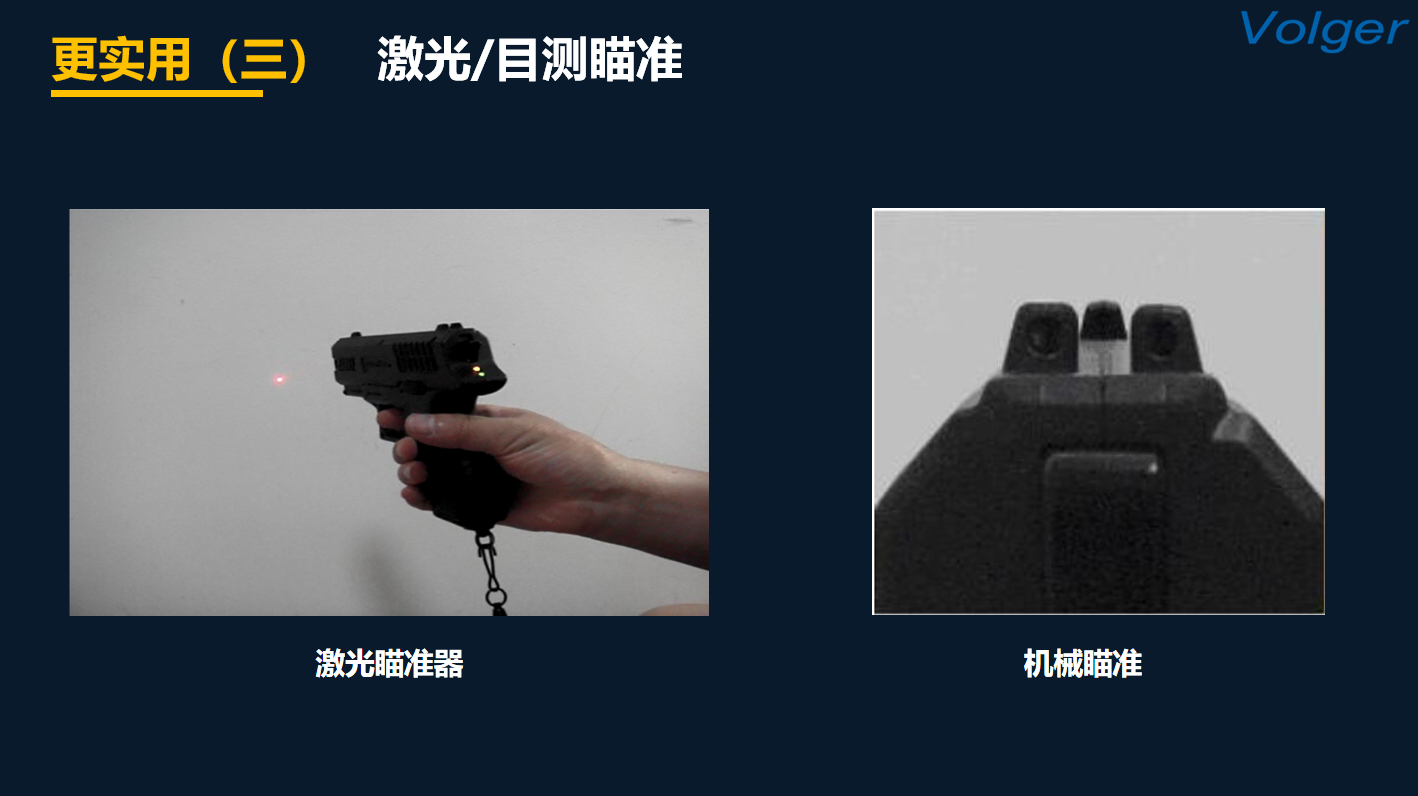 更实用（三）　激光/目测瞄准

Volger

激光瞄准器

机械瞄准